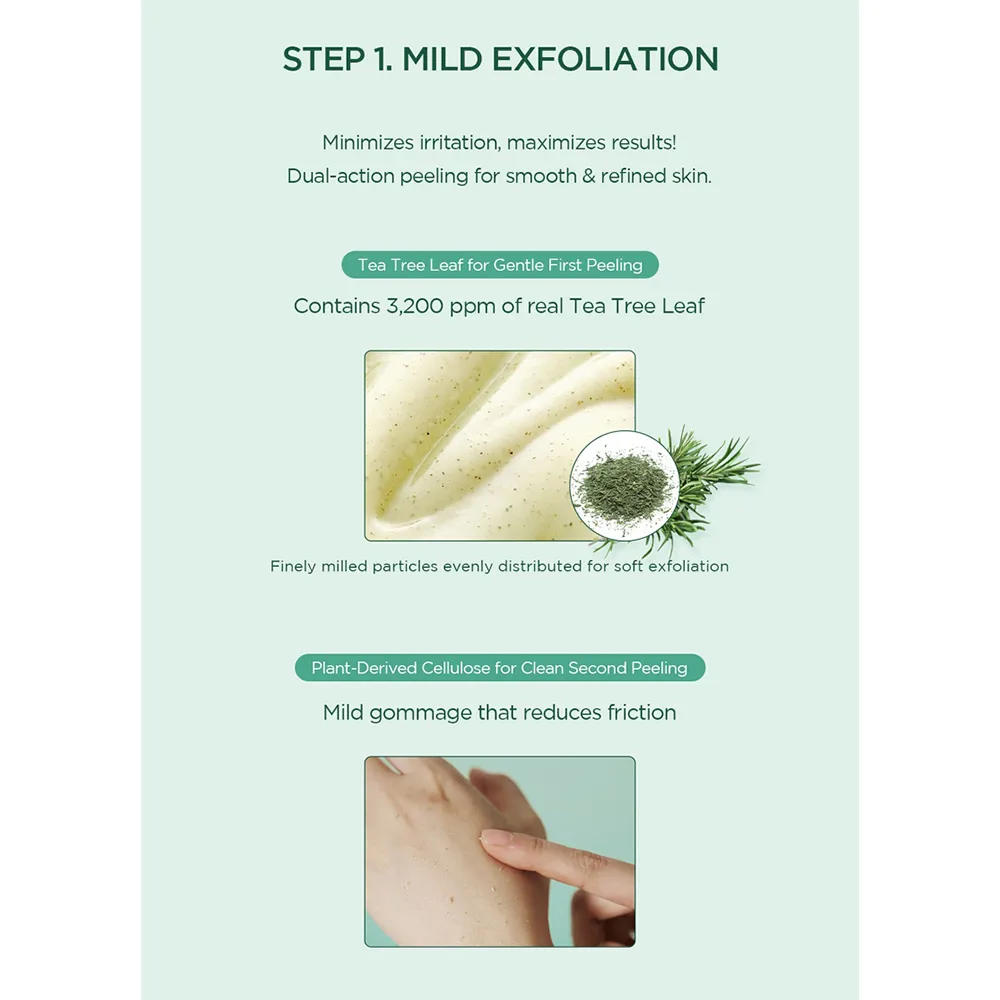 STEP 1. MILD EXFOLIATION

Minimizes irritation, maximizes results!
Dual-action peeling for smooth & refined skin.

Tea Tree Leaf for Gentle First Peeling

Contains 3,200 ppm of real Tea Tree Leaf

Finely milled particles evenly distributed for soft exfoliation

Plant-Derived Cellulose for Clean Second Peeling

Mild gommage that reduces friction